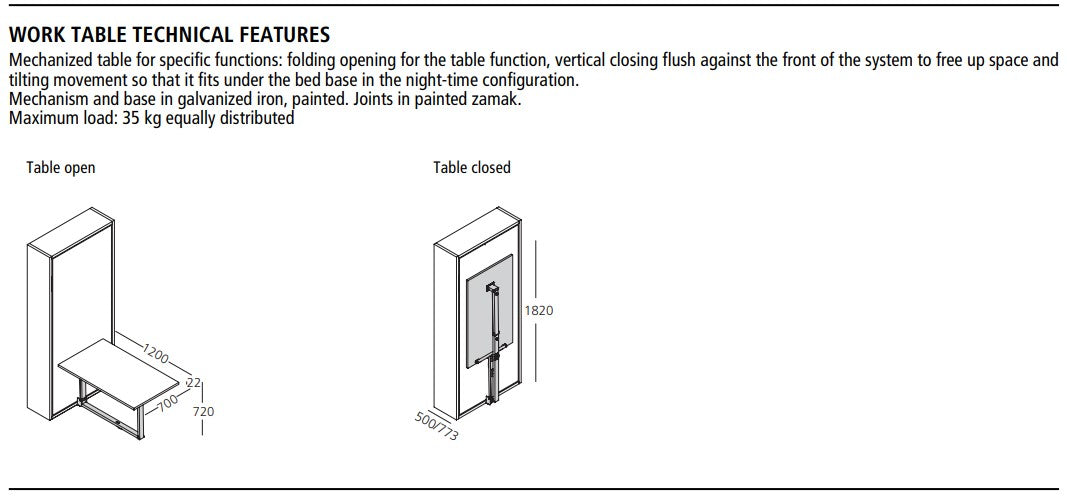 WORK TABLE TECHNICAL FEATURES
Mechanized table for specific functions: folding opening for the table function, vertical closing flush against the front of the system to free up space and tilting movement so that it fits under the bed base in the night-time configuration.
Mechanism and base in galvanized iron, painted. Joints in painted zamak.
Maximum load: 35 kg equally distributed

Table open

1200
22
700
720

Table closed

1820
500/773