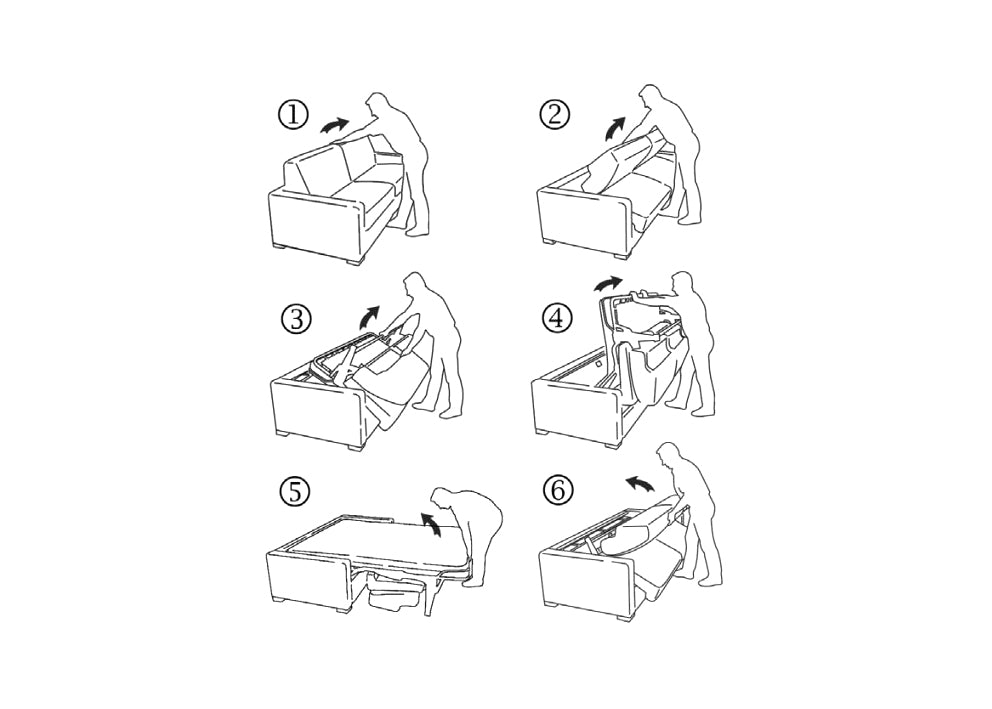 ①
②
③
④
⑤
⑥