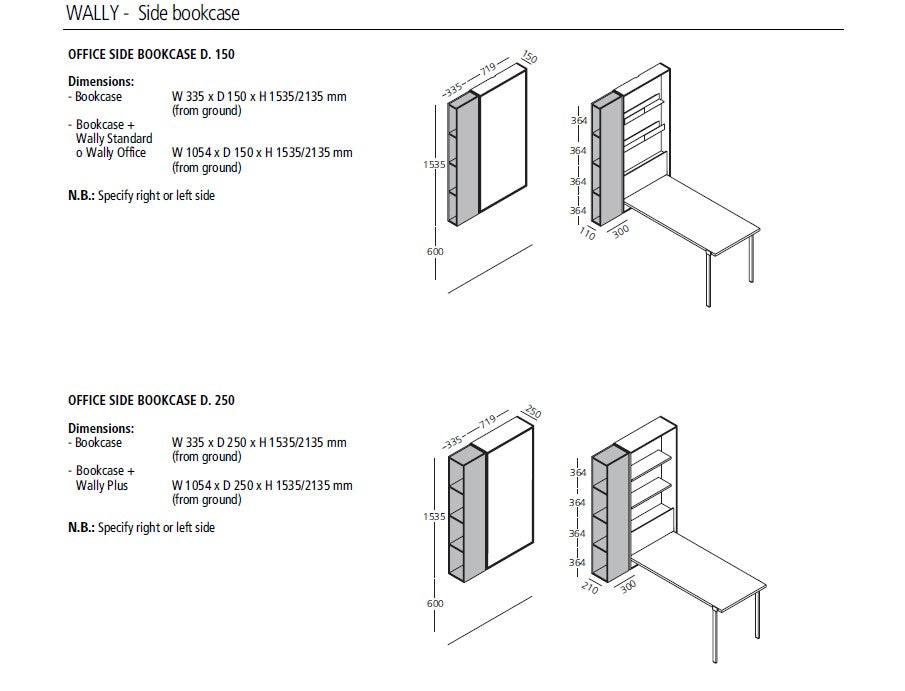 WALLY - Side bookcase

OFFICE SIDE BOOKCASE D. 150

Dimensions:
- Bookcase W 335 x D 150 x H 1535/2135 mm (from ground)
- Bookcase + Wally Standard o Wally Office W 1054 x D 150 x H 1535/2135 mm (from ground)

N.B.: Specify right or left side

335 719 150
1535
600
364
364
364
364
110 300

OFFICE SIDE BOOKCASE D. 250

Dimensions:
- Bookcase W 335 x D 250 x H 1535/2135 mm (from ground)
- Bookcase + Wally Plus W 1054 x D 250 x H 1535/2135 mm (from ground)

N.B.: Specify right or left side

335 719 250
1535
600
364
364
364
364
210 300