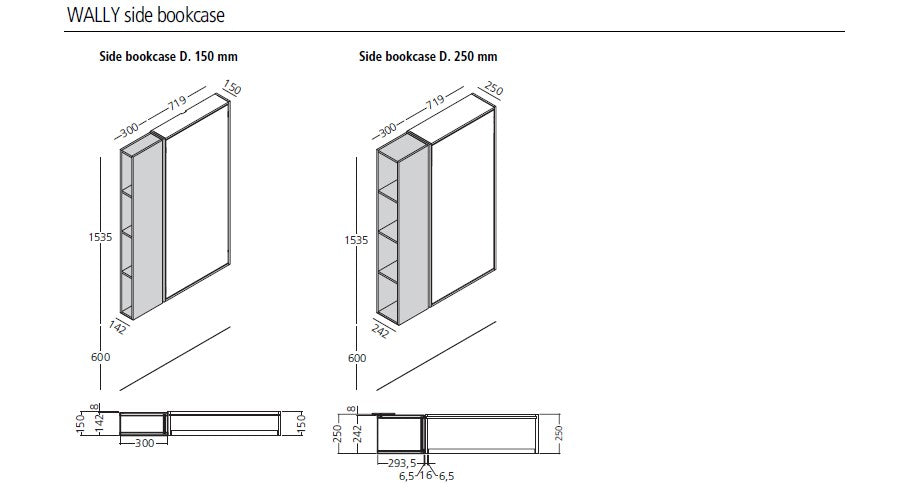 WALLY side bookcase

Side bookcase D. 150 mm

300
719
150
1535
142
600
150
142
8
300
150

Side bookcase D. 250 mm

300
719
250
1535
242
600
250
242
8
293,5
6,5
16
6,5
250