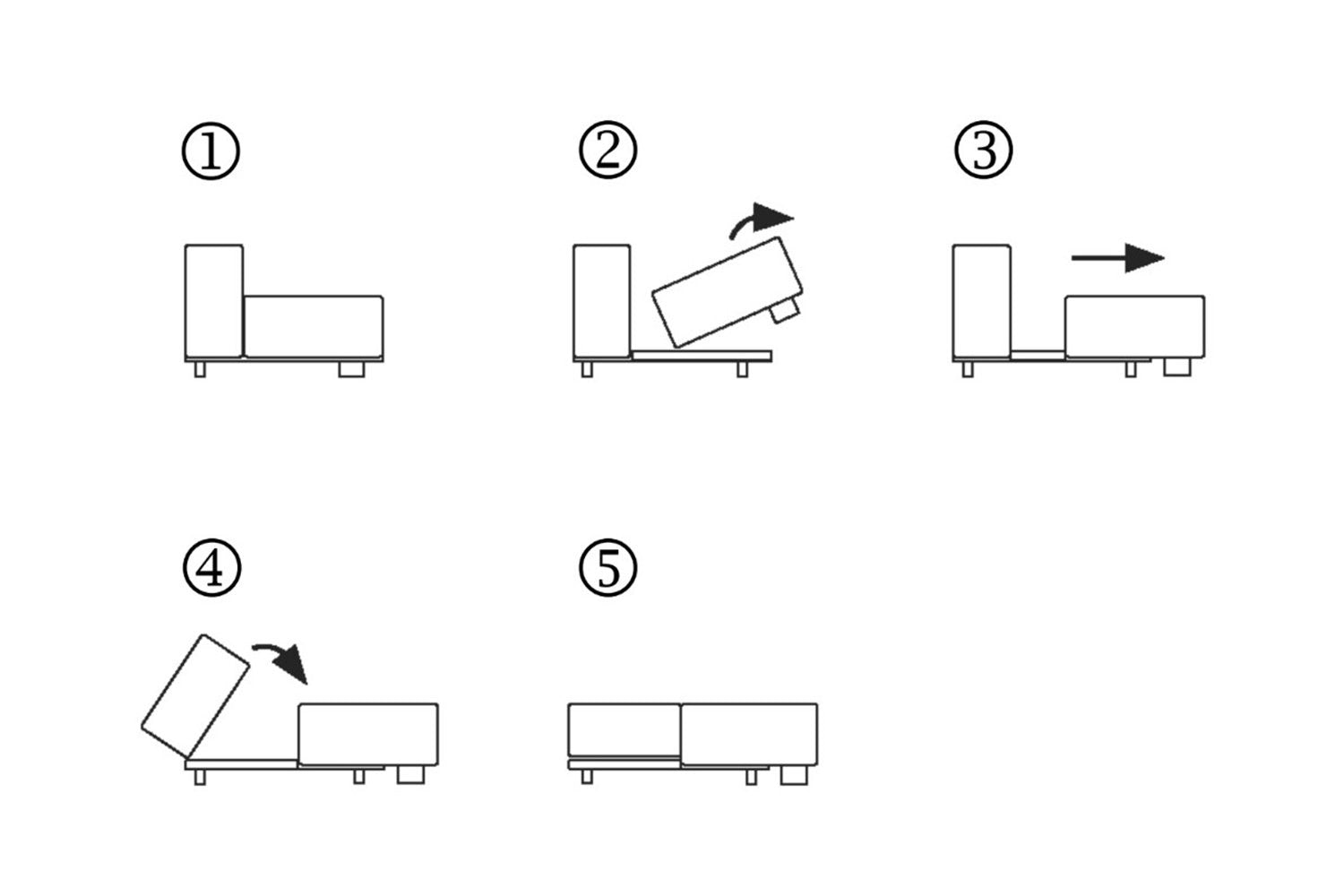 ①

②

③

④

⑤