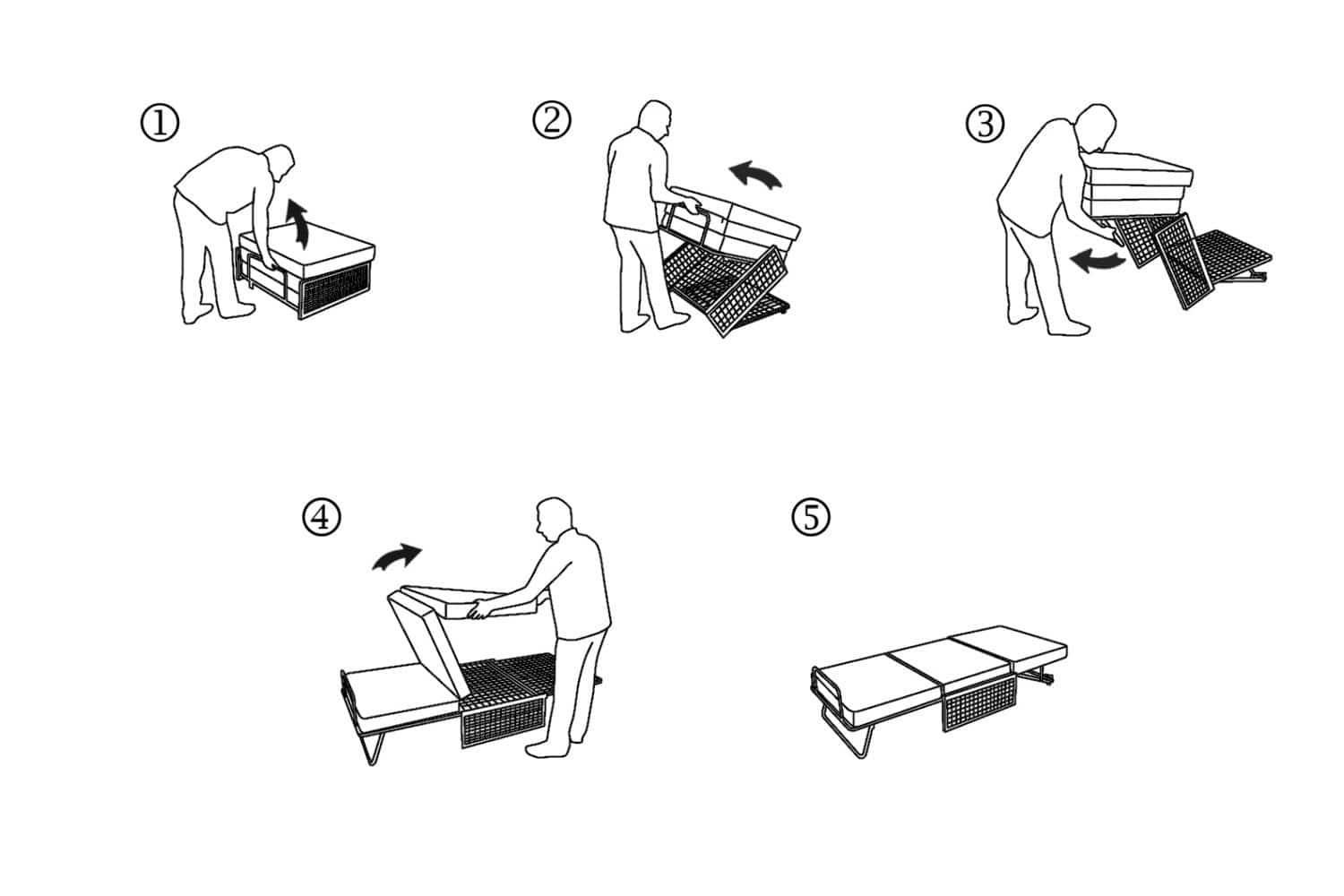 ①

②

③

④

⑤