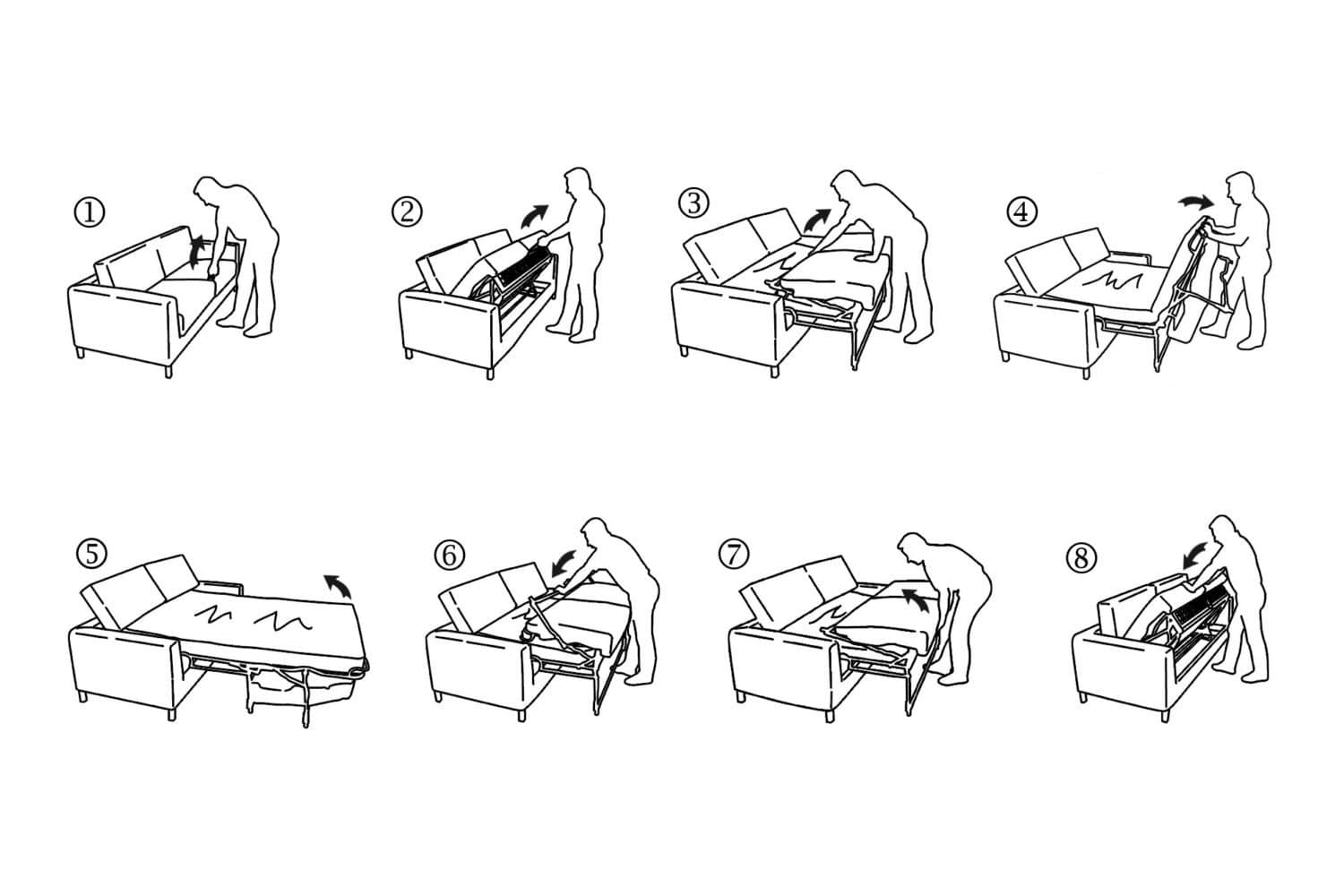 ①

②

③

④

⑤

⑥

⑦

⑧