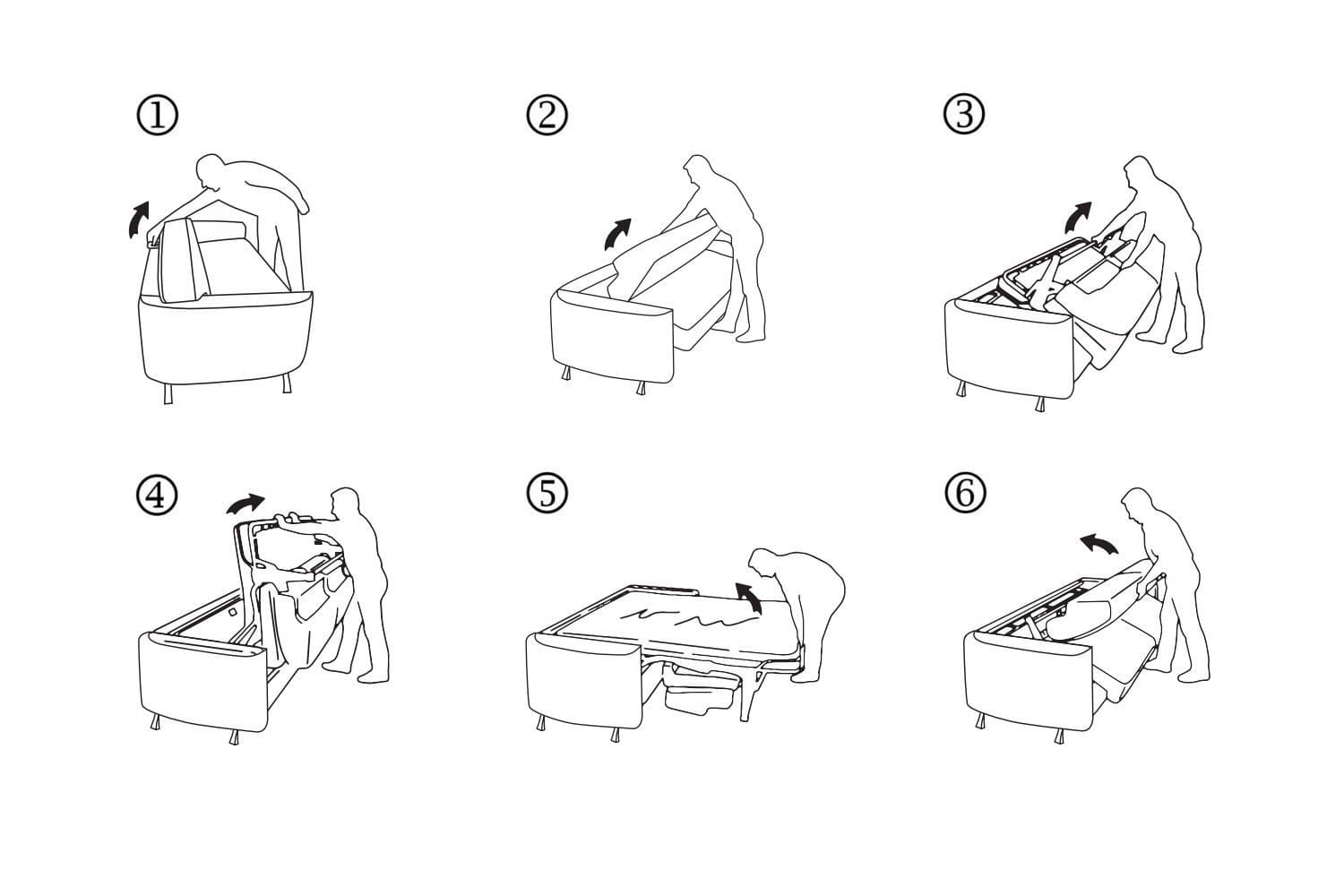 ①

②

③

④

⑤

⑥