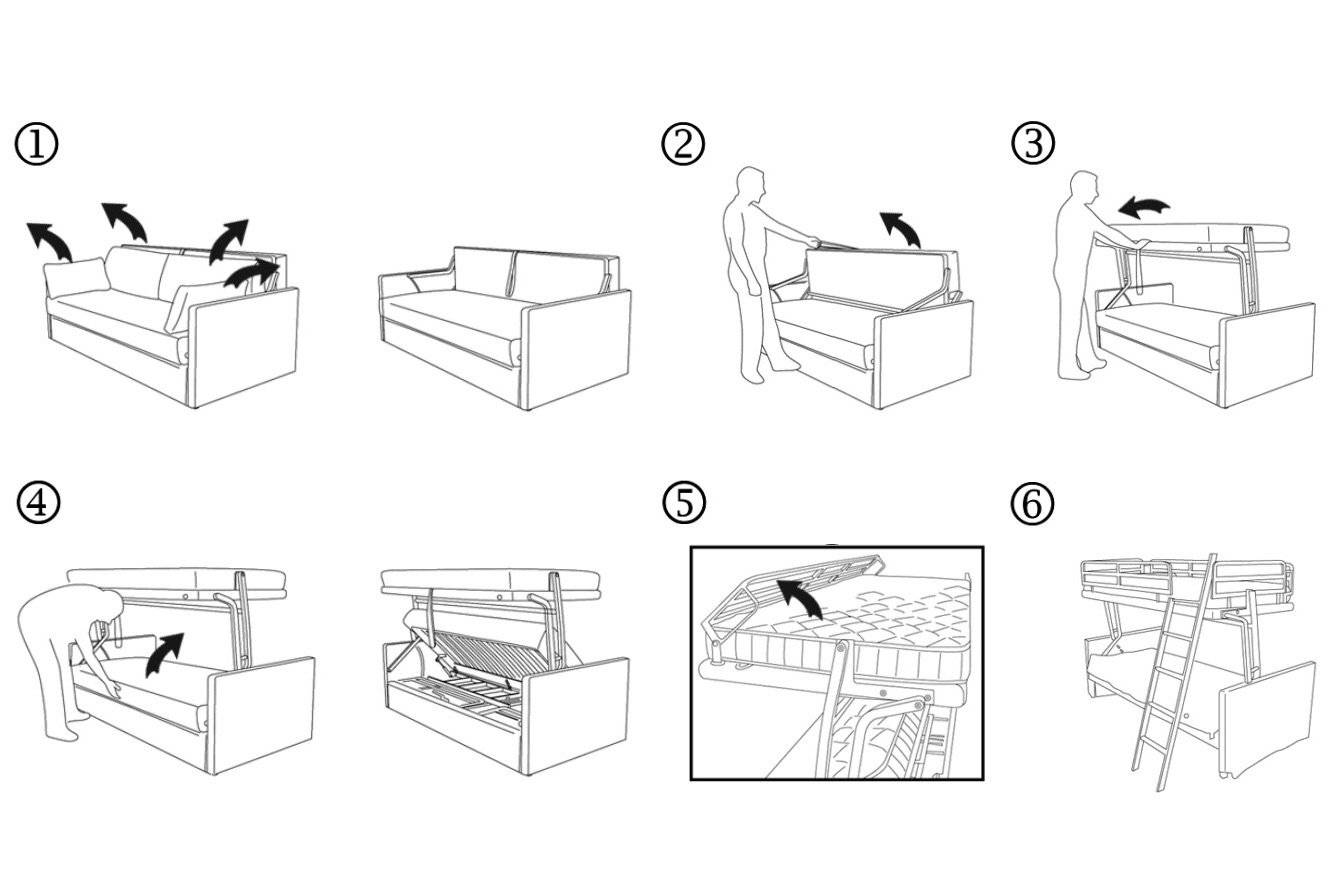 ①

②

③

④

⑤

⑥