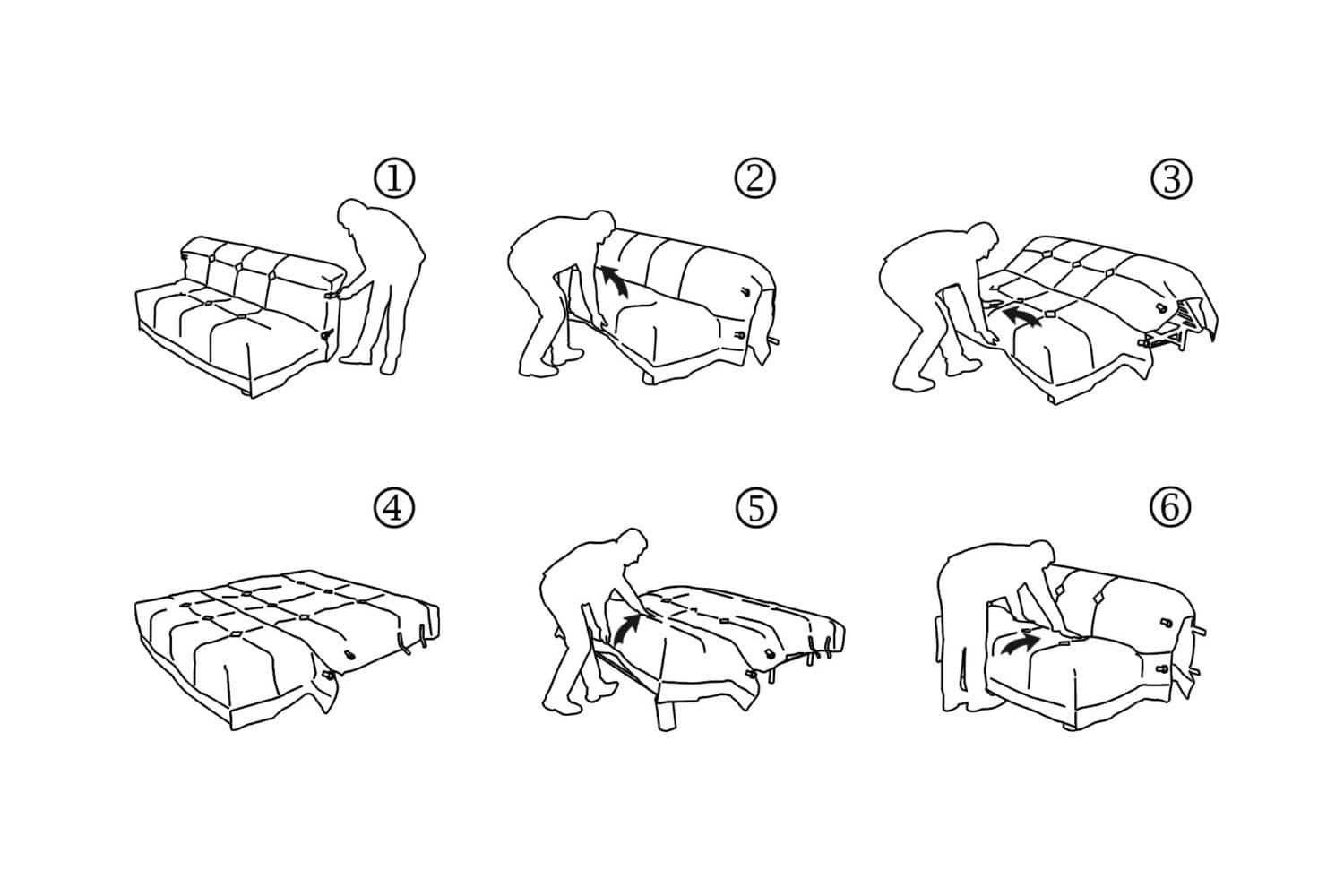 ①

②

③

④

⑤

⑥