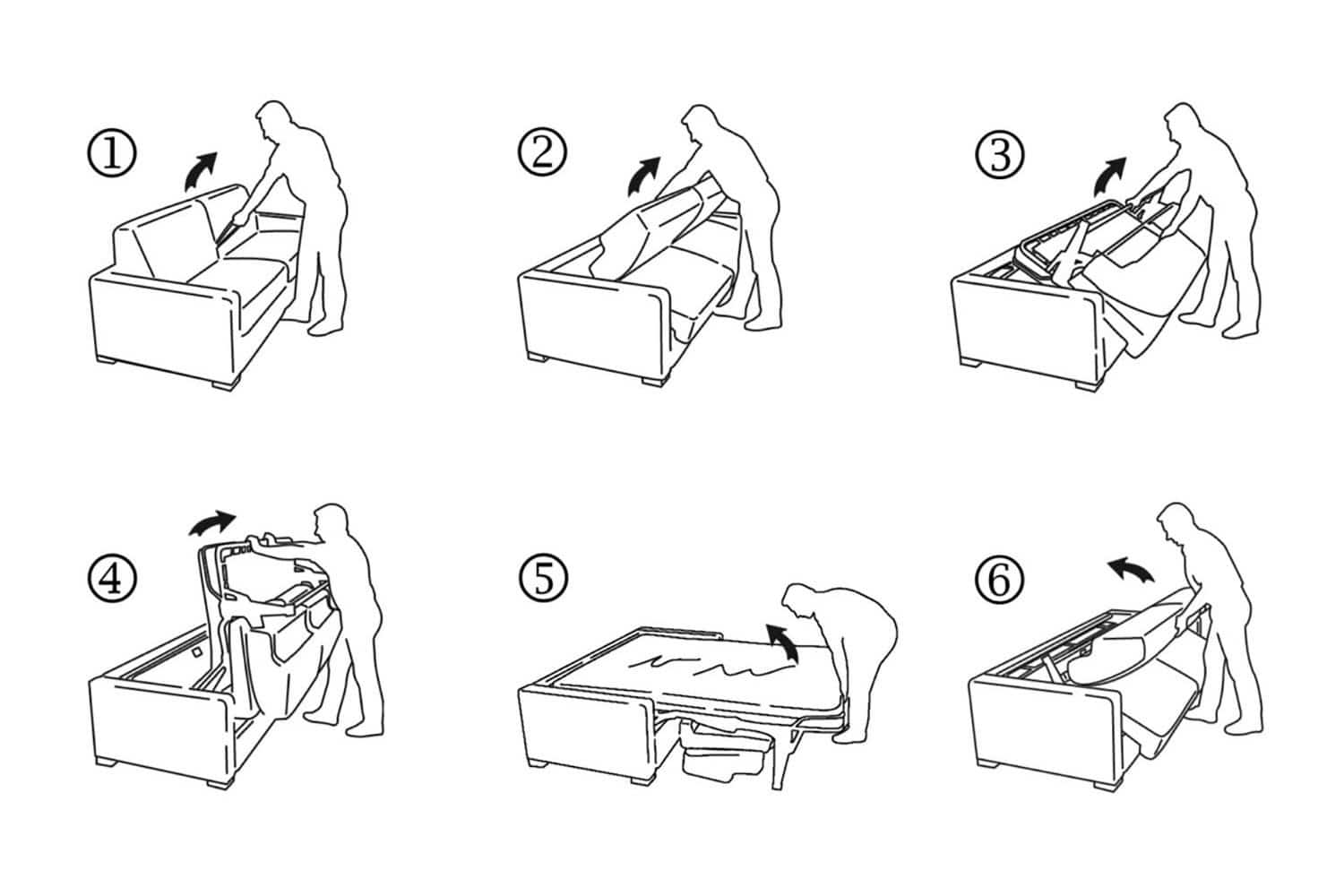 ①

②

③

④

⑤

⑥