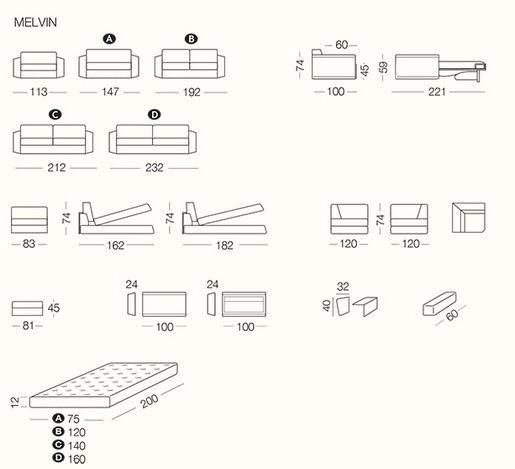 MELVIN

A
B

113
147
192

60
74
45
59
100
221

C
D

212
232

74
74
83
162
182

74
120
120

24
24
45
81
100
100

32
40
60

12
200
A 75
B 120
C 140
D 160