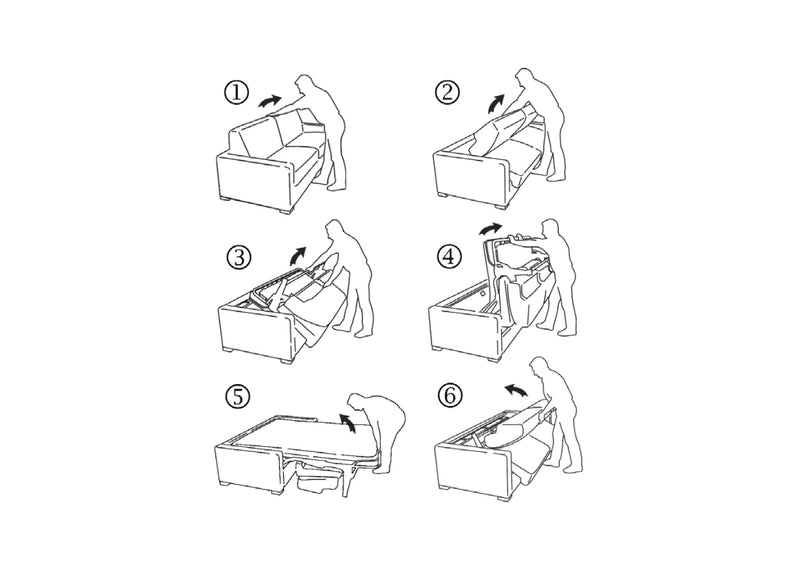 ①
②
③
④
⑤
⑥