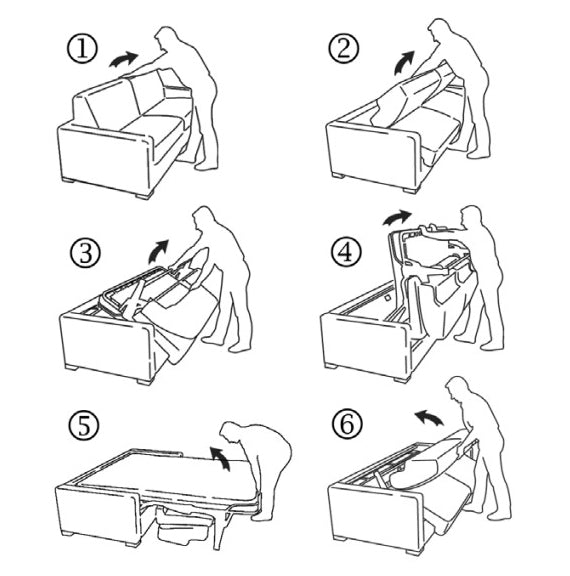 ①
②
③
④
⑤
⑥