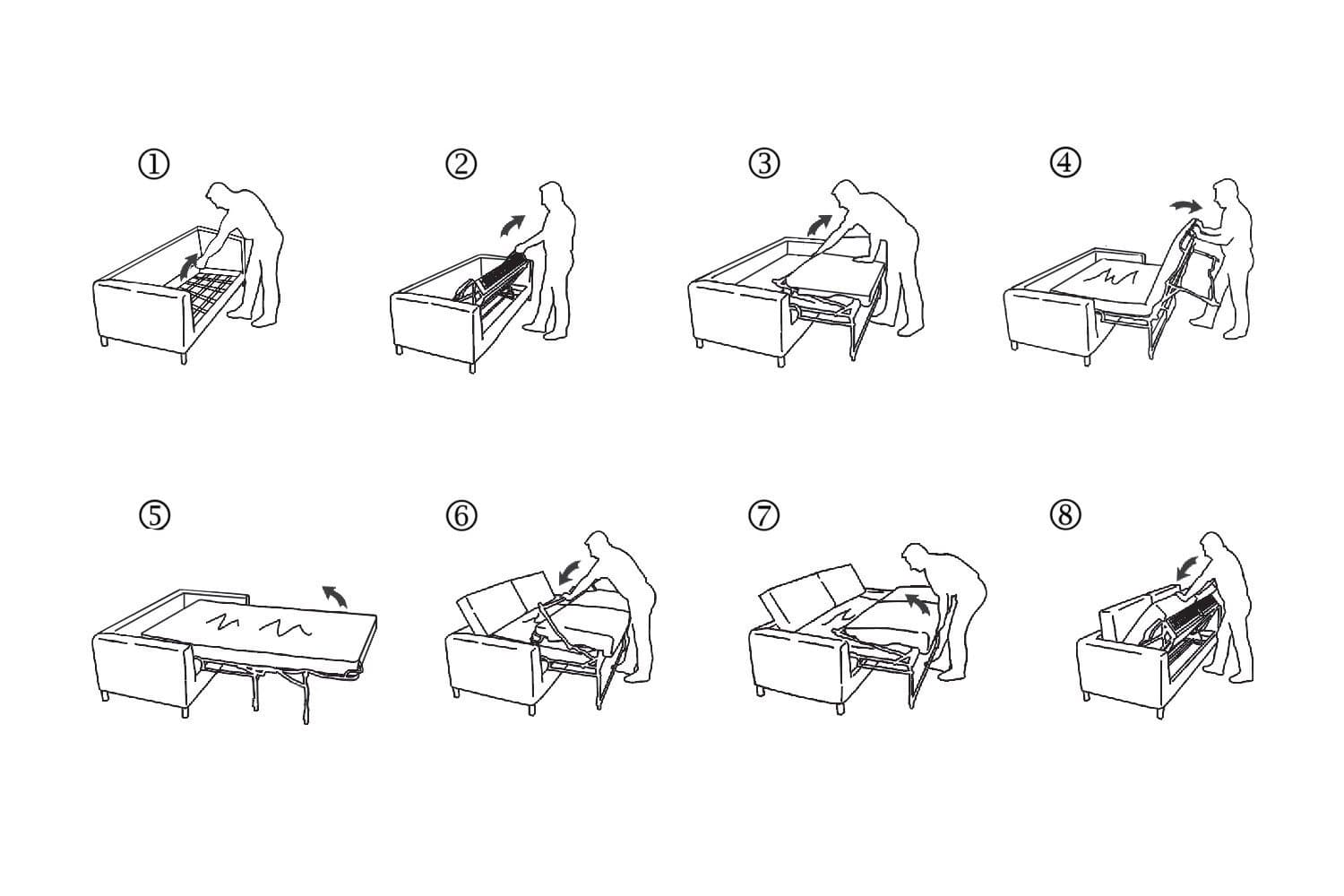 ①

②

③

④

⑤

⑥

⑦

⑧