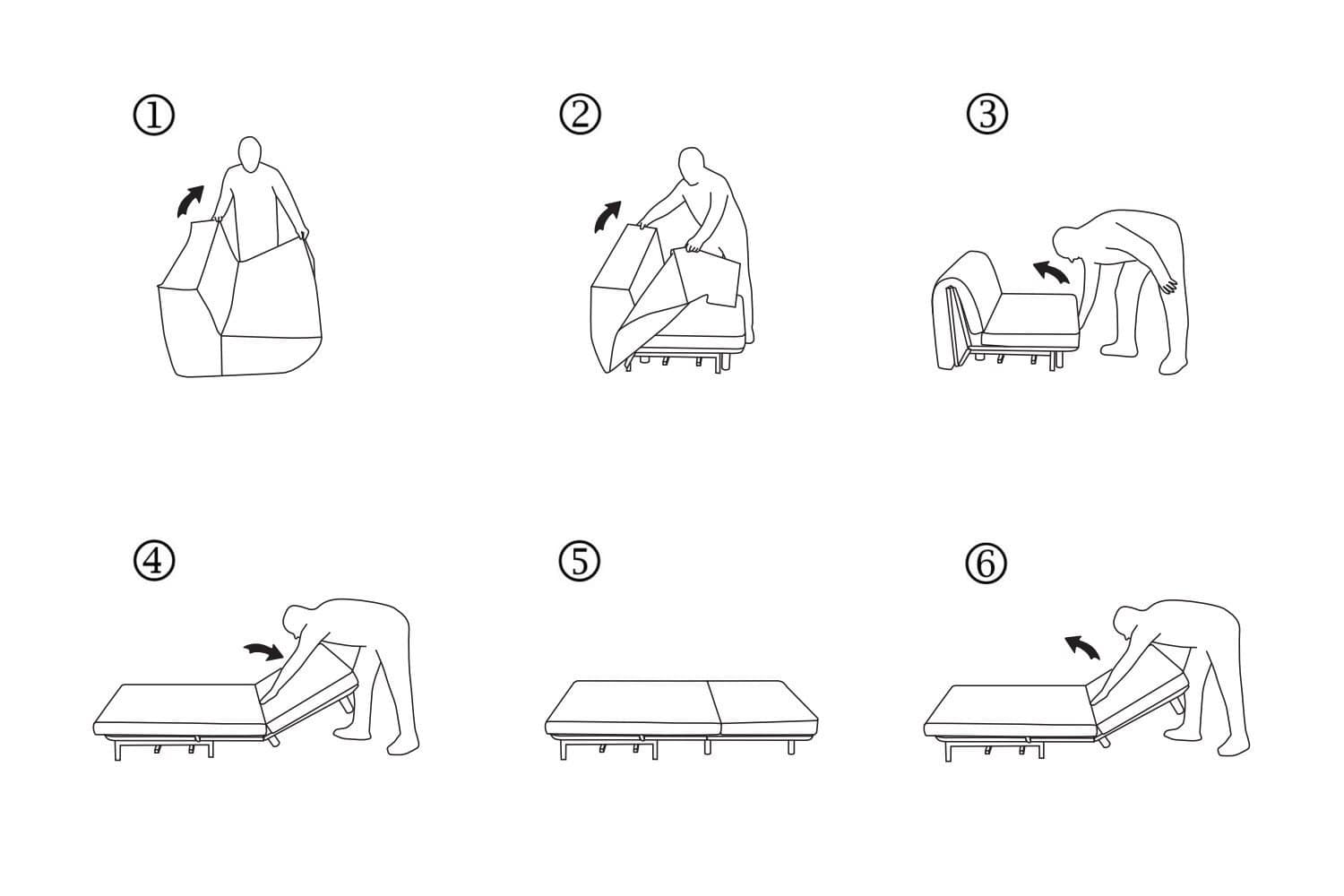 ①

②

③

④

⑤

⑥