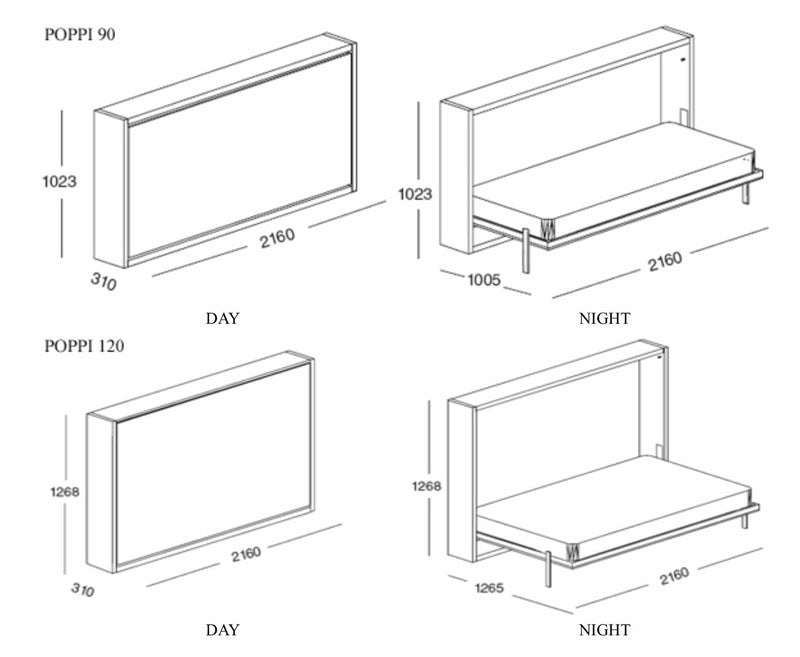 POPPI 90

1023

2160

310

DAY

1023

1005

2160

NIGHT

POPPI 120

1268

2160

310

DAY

1268

1265

2160

NIGHT