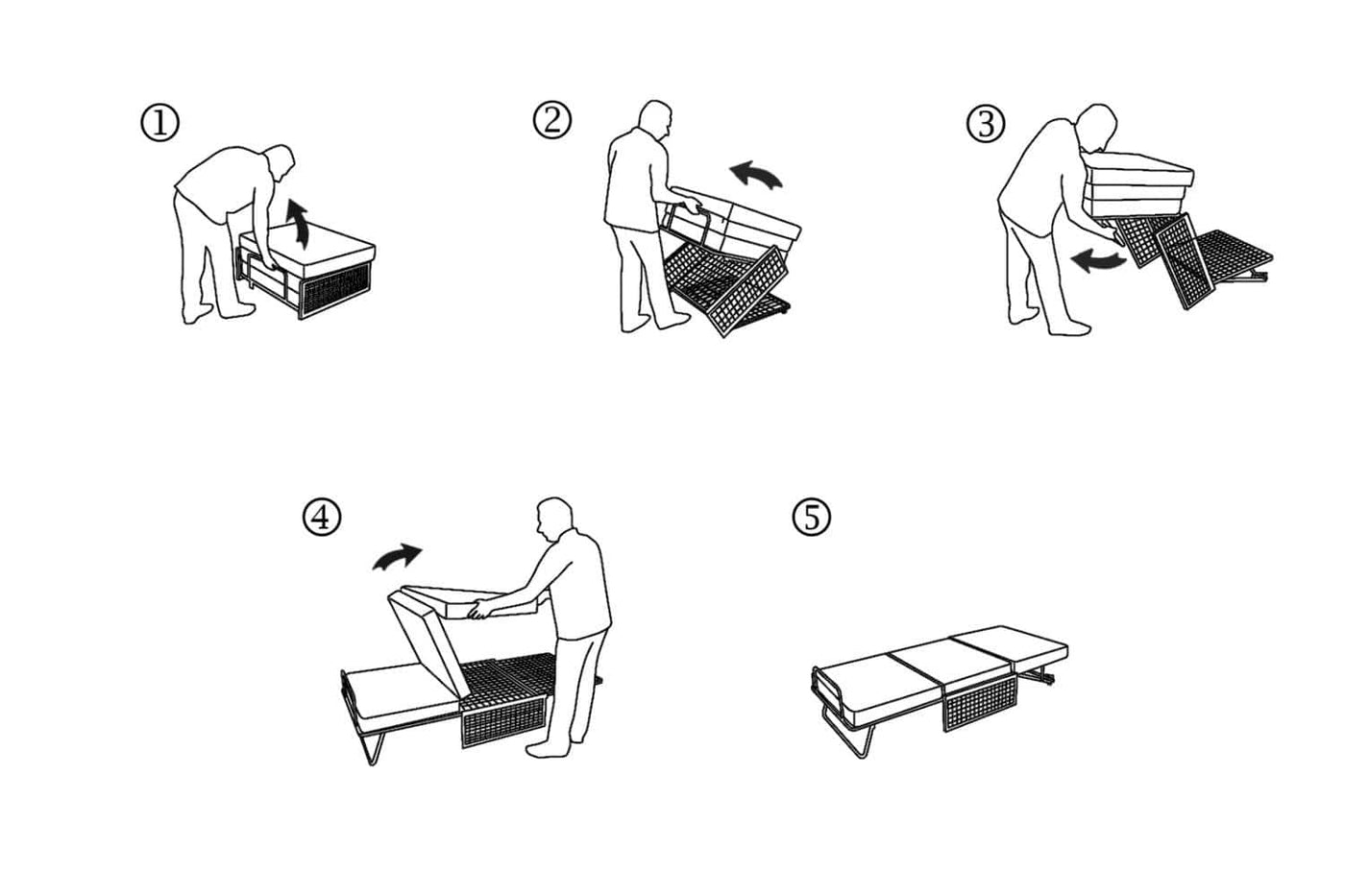 ①

②

③

④

⑤