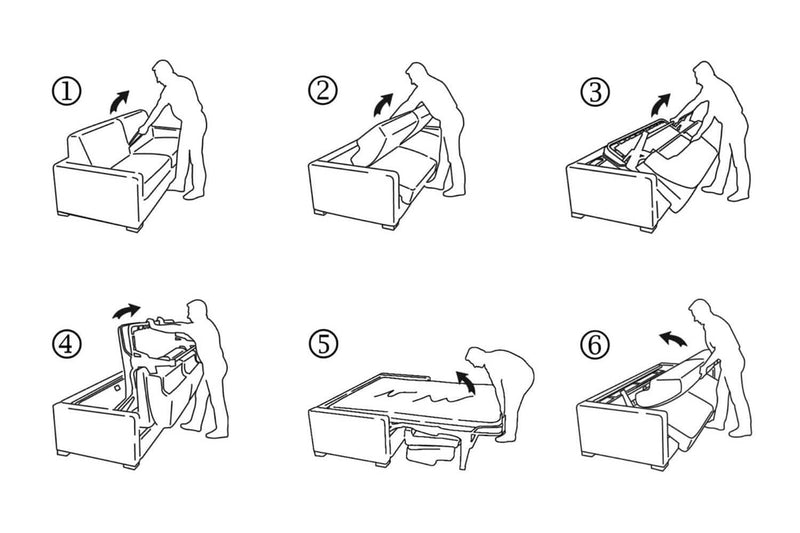 ①

②

③

④

⑤

⑥