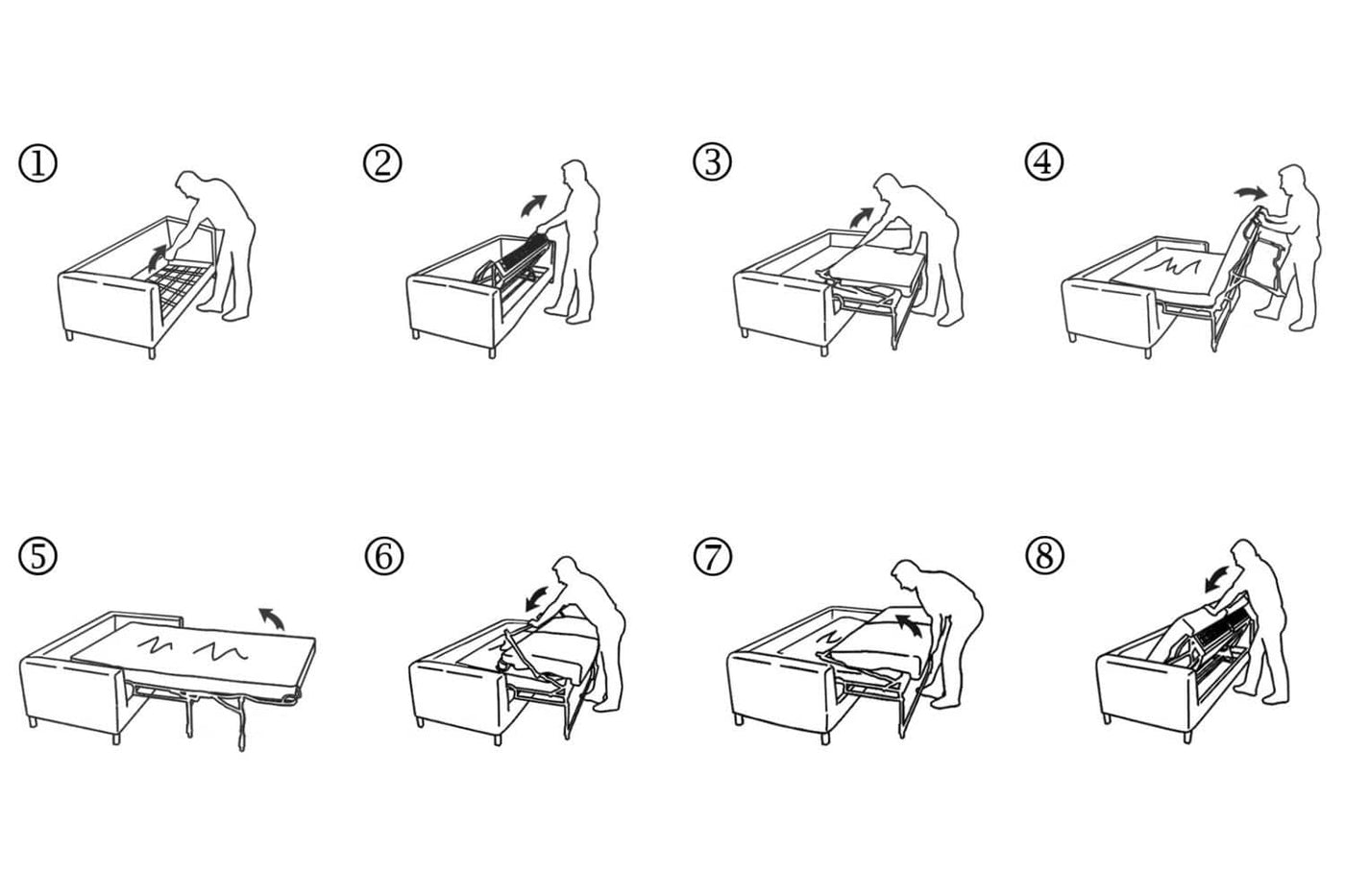 ①

②

③

④

⑤

⑥

⑦

⑧