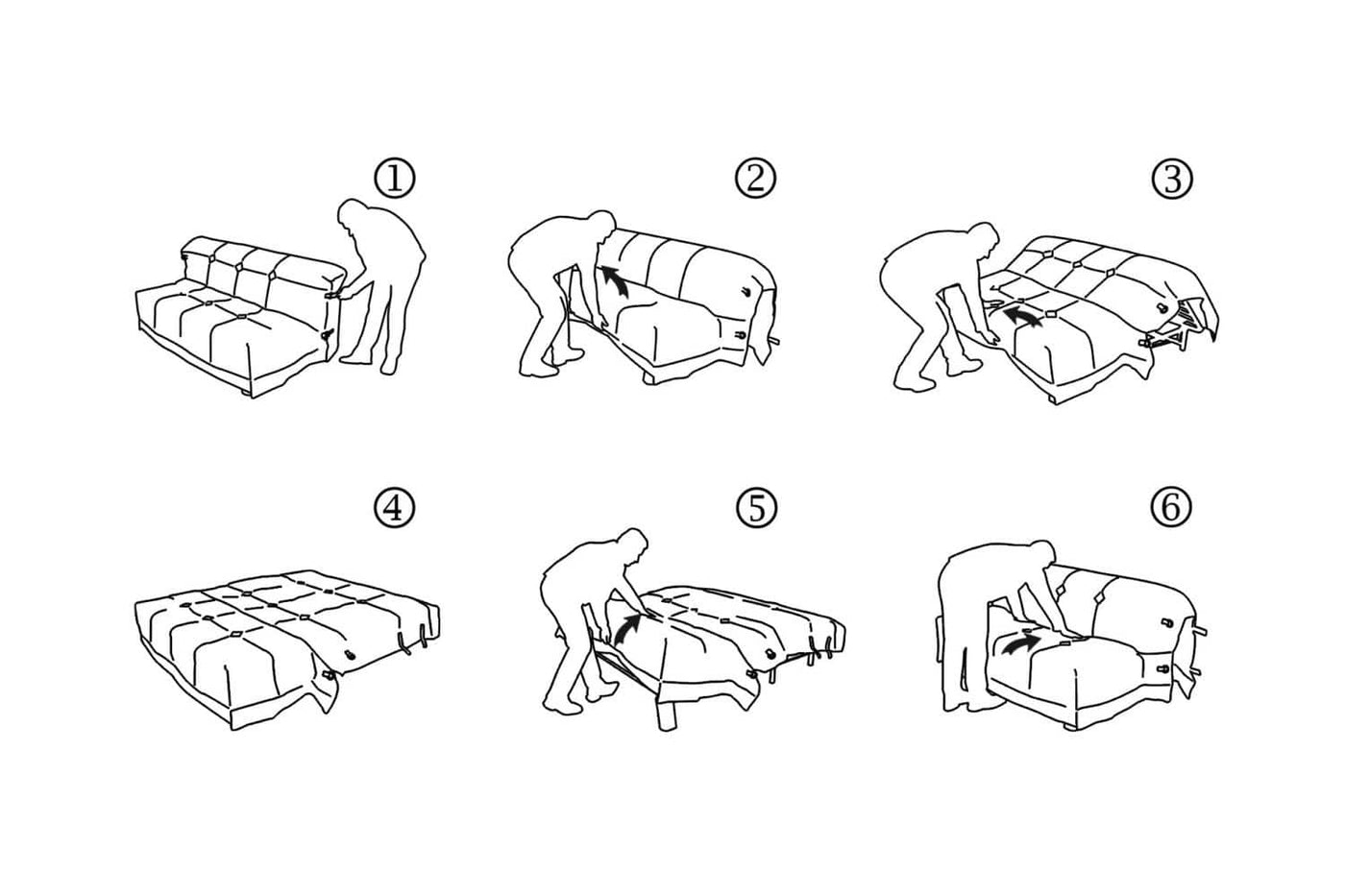 ①

②

③

④

⑤

⑥